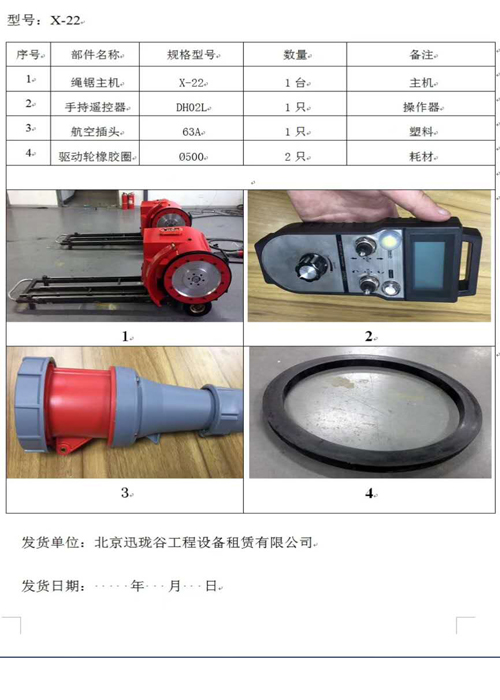 型号：X-22

| 序号 | 部件名称 | 规格型号 | 数量 | 备注 |
|---|---|---|---|---|
| 1 | 绳锯主机 | X-22 | 1 台 | 主机 |
| 2 | 手持遥控器 | DH02L | 1 只 | 操作器 |
| 3 | 航空插头 | 63A | 1 只 | 塑料 |
| 4 | 驱动轮橡胶圈 | Ø500 | 2 只 | 耗材 |

1

2

3

4

发货单位：北京迅珑谷工程设备租赁有限公司

发货日期：　　年　月　日